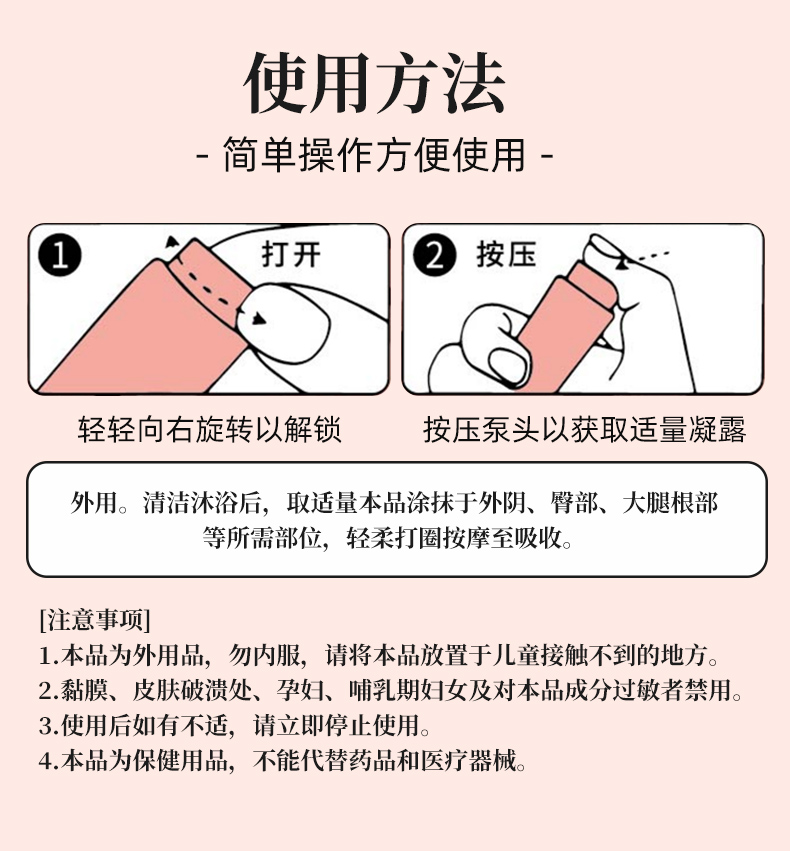 使用方法

- 简单操作方便使用 -

1 打开

轻轻向右旋转以解锁

2 按压

按压泵头以获取适量凝露

外用。清洁沐浴后，取适量本品涂抹于外阴、臀部、大腿根部等所需部位，轻柔打圈按摩至吸收。

[注意事项]
1.本品为外用品，勿内服，请将本品放置于儿童接触不到的地方。
2.黏膜、皮肤破溃处、孕妇、哺乳期妇女及对本品成分过敏者禁用。
3.使用后如有不适，请立即停止使用。
4.本品为保健用品，不能代替药品和医疗器械。