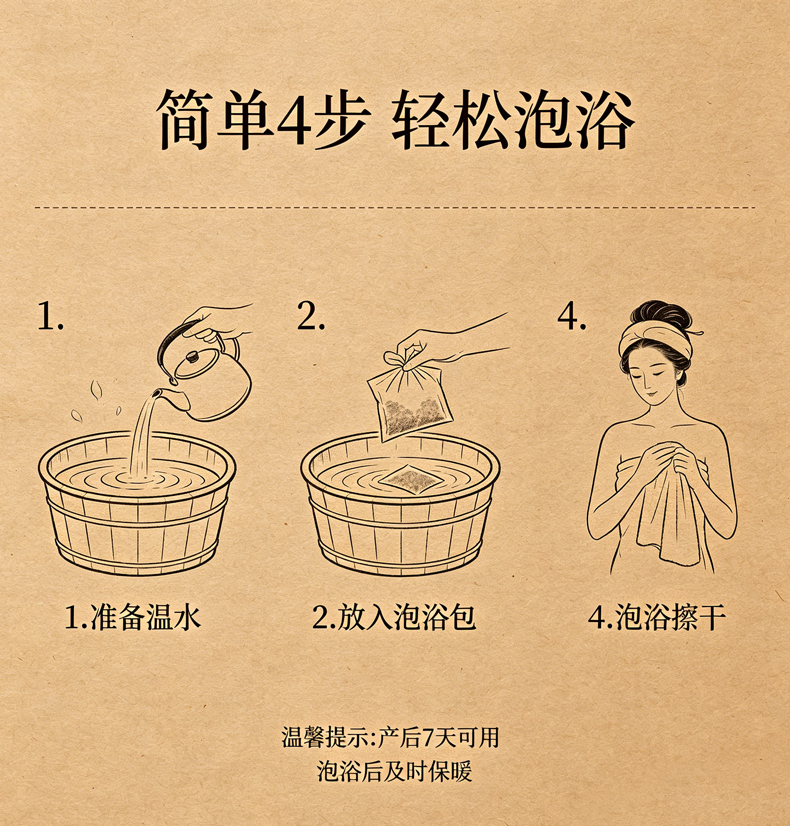 简单4步 轻松泡浴

1.

2.

4.

1.准备温水

2.放入泡浴包

4.泡浴擦干

温馨提示:产后7天可用
泡浴后及时保暖